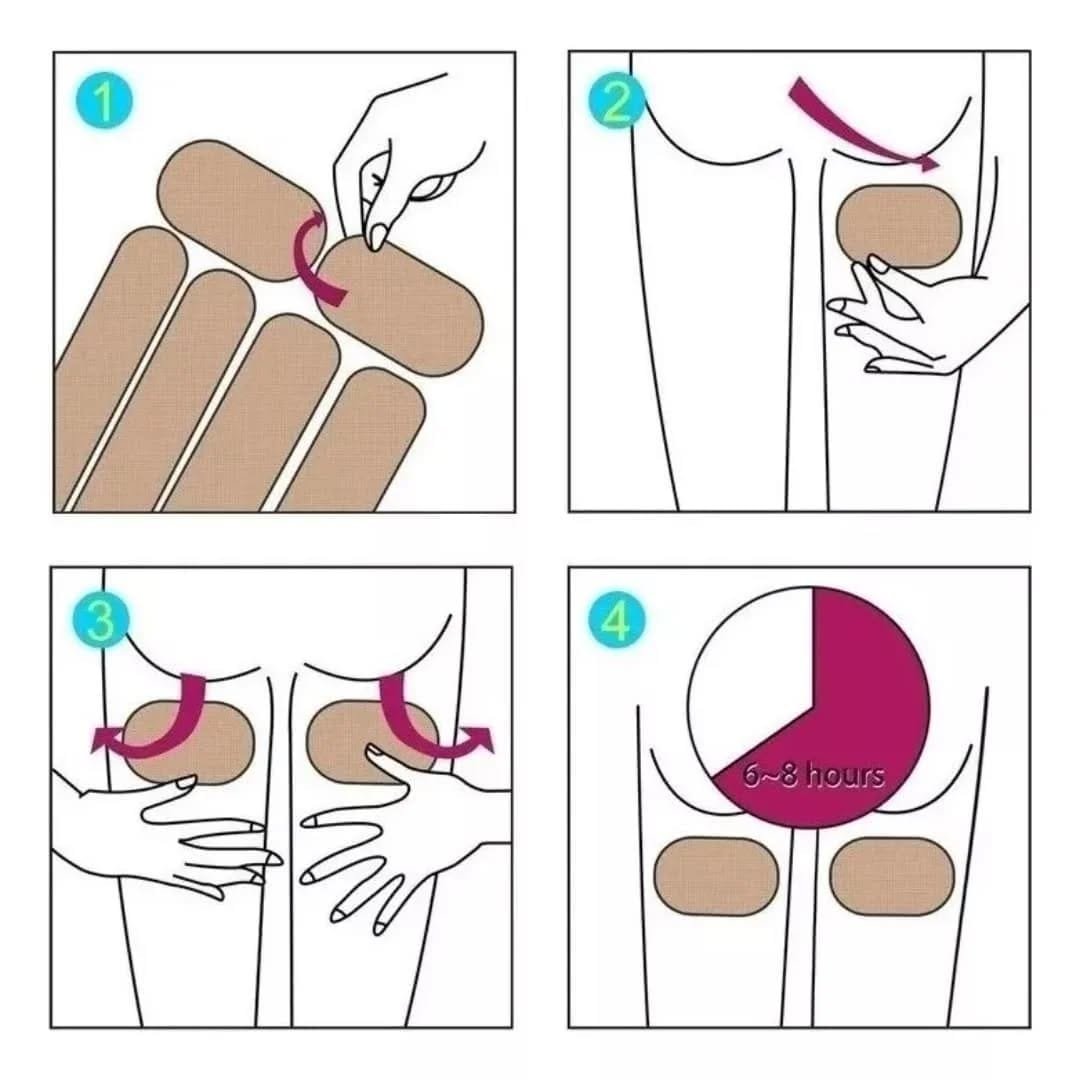 1

2

3

4

6~8 hours